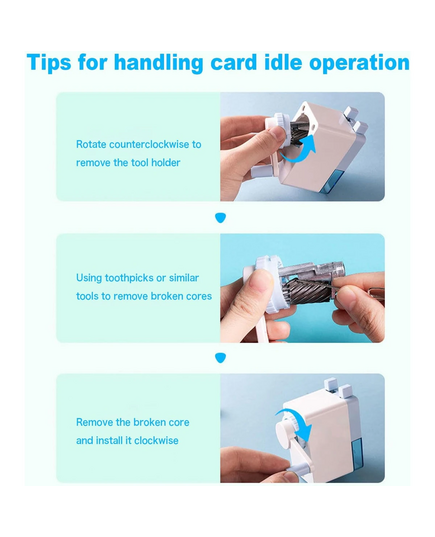 Tips for handling card idle operation

Rotate counterclockwise to remove the tool holder

Using toothpicks or similar tools to remove broken cores

Remove the broken core and install it clockwise